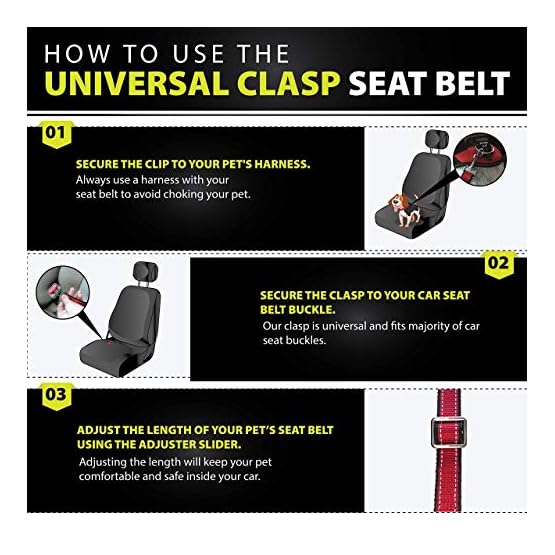 HOW TO USE THE
UNIVERSAL CLASP SEAT BELT

01

SECURE THE CLIP TO YOUR PET'S HARNESS.
Always use a harness with your seat belt to avoid choking your pet.

02

SECURE THE CLASP TO YOUR CAR SEAT BELT BUCKLE.
Our clasp is universal and fits majority of car seat buckles.

03

ADJUST THE LENGTH OF YOUR PET'S SEAT BELT USING THE ADJUSTER SLIDER.
Adjusting the length will keep your pet comfortable and safe inside your car.