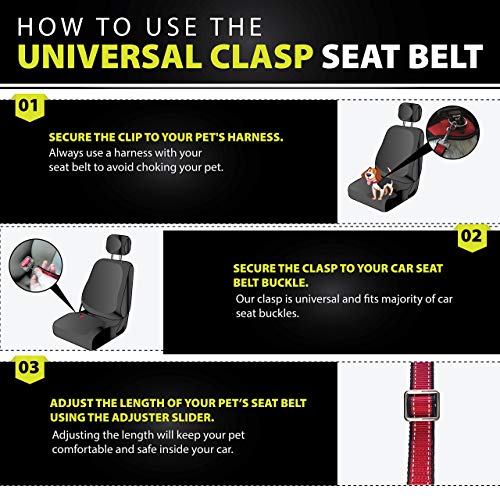 HOW TO USE THE
UNIVERSAL CLASP SEAT BELT

01

SECURE THE CLIP TO YOUR PET'S HARNESS.
Always use a harness with your seat belt to avoid choking your pet.

02

SECURE THE CLASP TO YOUR CAR SEAT BELT BUCKLE.
Our clasp is universal and fits majority of car seat buckles.

03

ADJUST THE LENGTH OF YOUR PET'S SEAT BELT USING THE ADJUSTER SLIDER.
Adjusting the length will keep your pet comfortable and safe inside your car.