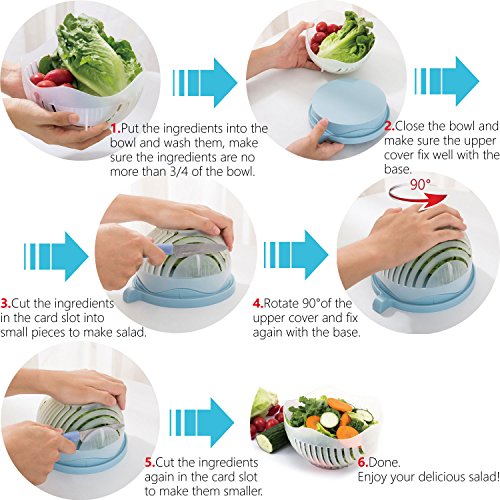 1.Put the ingredients into the bowl and wash them, make sure the ingredients are no more than 3/4 of the bowl.

2.Close the bowl and make sure the upper cover fix well with the base.

90°

3.Cut the ingredients in the card slot into small pieces to make salad.

4.Rotate 90°of the upper cover and fix again with the base.

5.Cut the ingredients again in the card slot to make them smaller.

6.Done.
Enjoy your delicious salad!