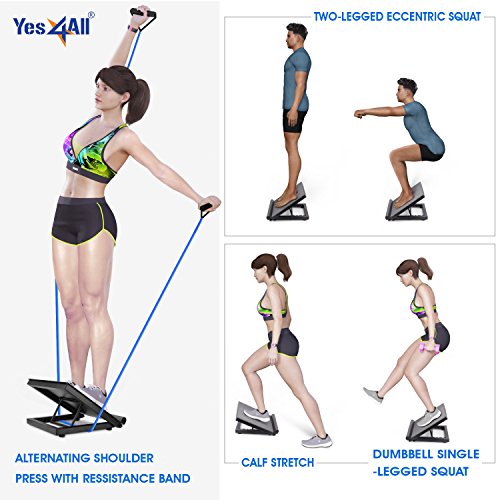 Yes4All®

TWO-LEGGED ECCENTRIC SQUAT

ALTERNATING SHOULDER PRESS WITH RESSISTANCE BAND

CALF STRETCH

DUMBBELL SINGLE -LEGGED SQUAT