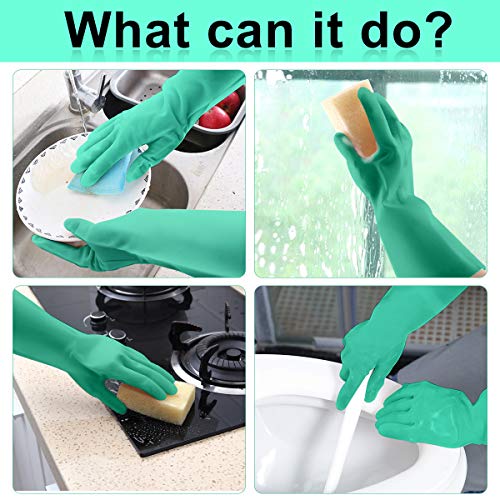 What can it do?