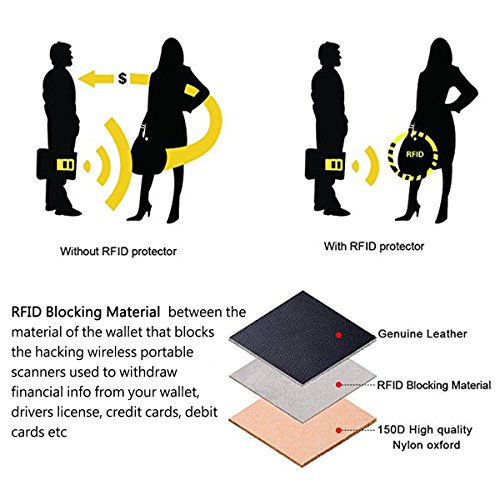 $

Without RFID protector

RFID

With RFID protector

RFID Blocking Material between the material of the wallet that blocks the hacking wireless portable scanners used to withdraw financial info from your wallet, drivers license, credit cards, debit cards etc

Genuine Leather

RFID Blocking Material

150D High quality Nylon oxford