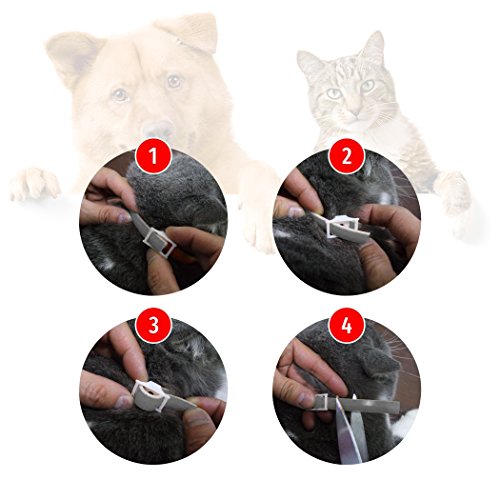 1
2
3
4