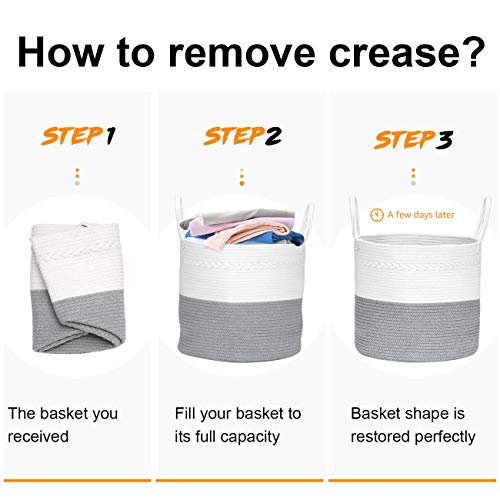 How to remove crease?

STEP 1

The basket you received

STEP 2

Fill your basket to its full capacity

STEP 3

A few days later

Basket shape is restored perfectly