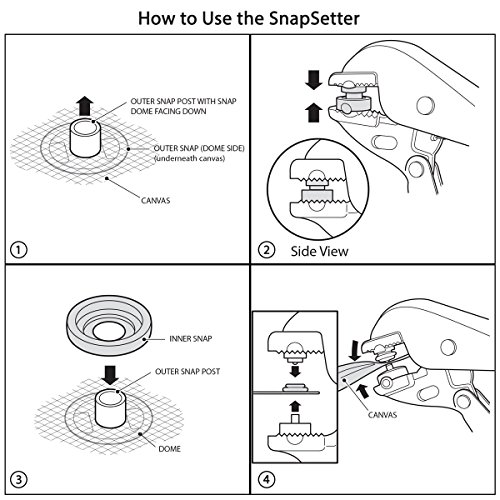 How to Use the SnapSetter

OUTER SNAP POST WITH SNAP DOME FACING DOWN

OUTER SNAP (DOME SIDE) (underneath canvas)

CANVAS

1

2 Side View

INNER SNAP

OUTER SNAP POST

DOME

3

CANVAS

4