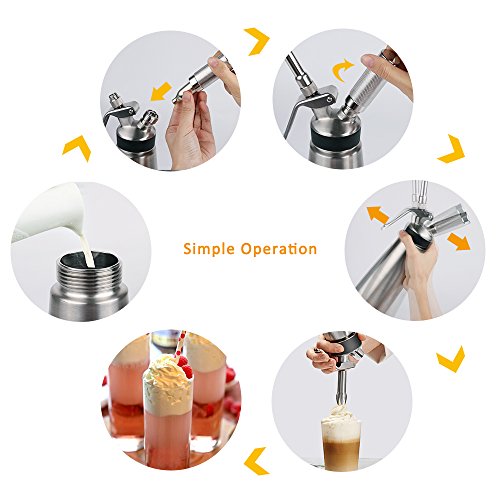 Simple Operation