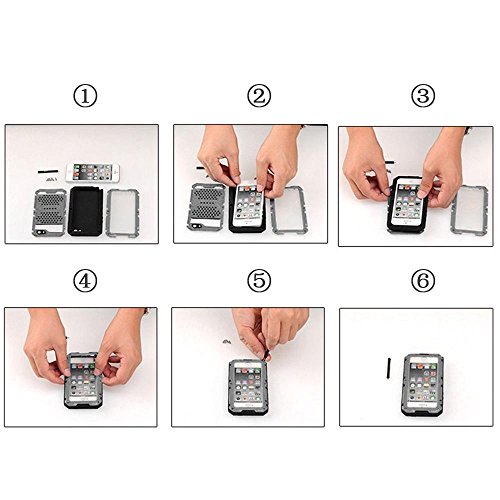 ①

②

③

④

⑤

⑥