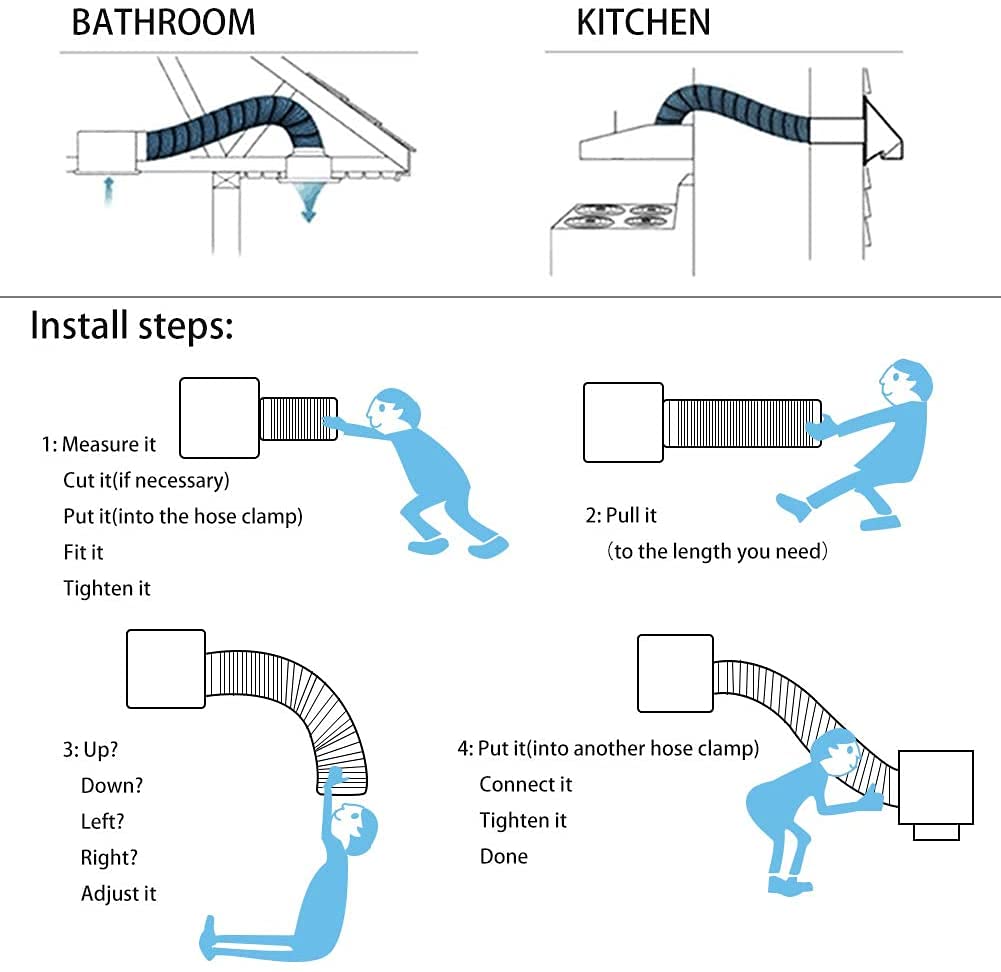 BATHROOM

KITCHEN

Install steps:

1: Measure it
Cut it(if necessary)
Put it(into the hose clamp)
Fit it
Tighten it

2: Pull it
(to the length you need)

3: Up?
Down?
Left?
Right?
Adjust it

4: Put it(into another hose clamp)
Connect it
Tighten it
Done