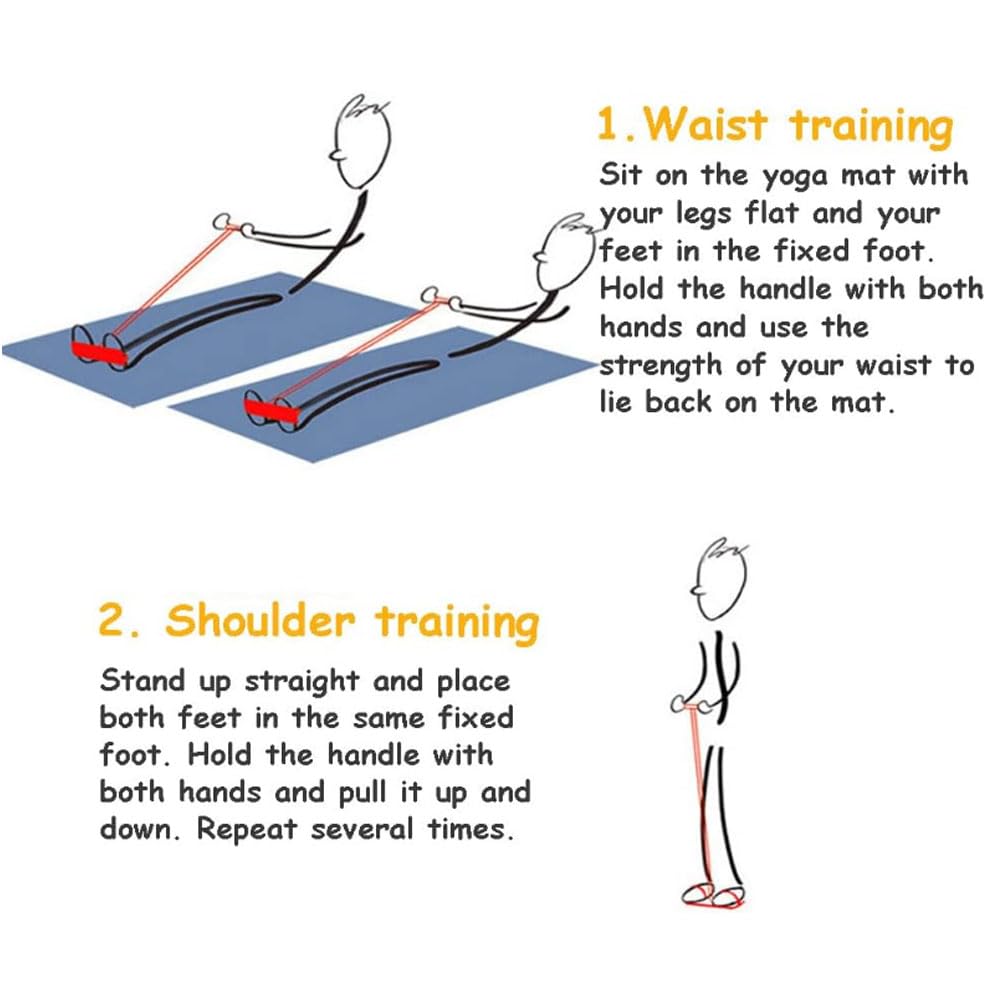 1.Waist training

Sit on the yoga mat with your legs flat and your feet in the fixed foot. Hold the handle with both hands and use the strength of your waist to lie back on the mat.

2. Shoulder training

Stand up straight and place both feet in the same fixed foot. Hold the handle with both hands and pull it up and down. Repeat several times.