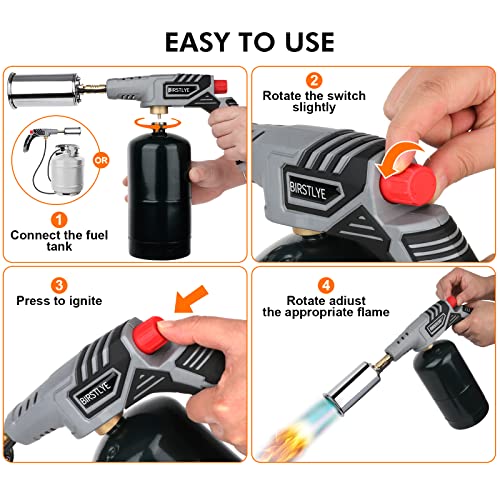 EASY TO USE

BIRSTLYE

OR

1
Connect the fuel tank

2
Rotate the switch slightly

BIRSTLYE

3
Press to ignite

BIRSTLYE

4
Rotate adiust the appropriate flame