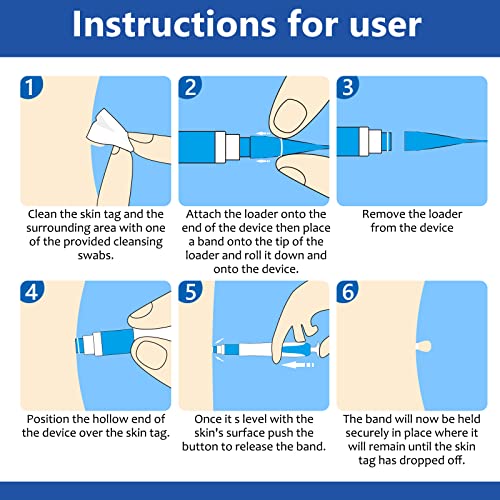 Instructions for user

1

Clean the skin tag and the surrounding area with one of the provided cleansing swabs.

2

Attach the loader onto the end of the device then place a band onto the tip of the loader and roll it down and onto the device.

3

Remove the loader from the device

4

Position the hollow end of the device over the skin tag.

5

Once it s level with the skin's surface push the button to release the band.

6

The band will now be held securely in place where it will remain until the skin tag has dropped off.