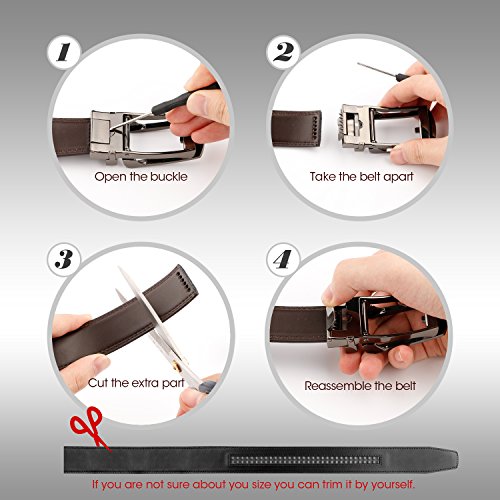 1
Open the buckle

2
Take the belt apart

3
Cut the extra part

4
Reassemble the belt

If you are not sure about you size you can trim it by yourself.