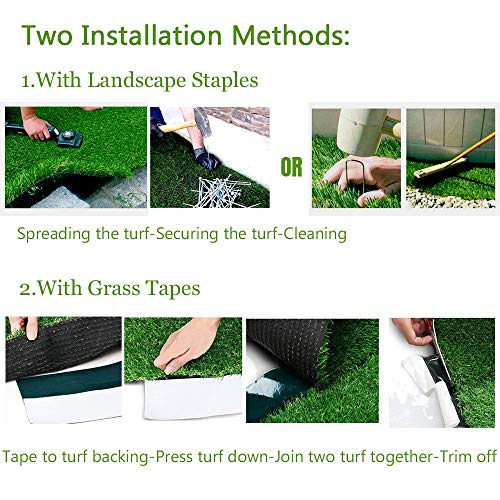 Two Installation Methods:

1.With Landscape Staples

OR

Spreading the turf-Securing the turf-Cleaning

2.With Grass Tapes

Tape to turf backing-Press turf down-Join two turf together-Trim off