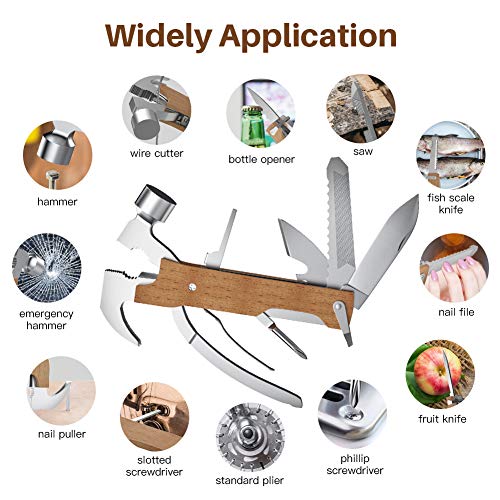 Widely Application

wire cutter

bottle opener

saw

hammer

fish scale knife

emergency hammer

nail file

nail puller

fruit knife

slotted screwdriver

standard plier

phillip screwdriver