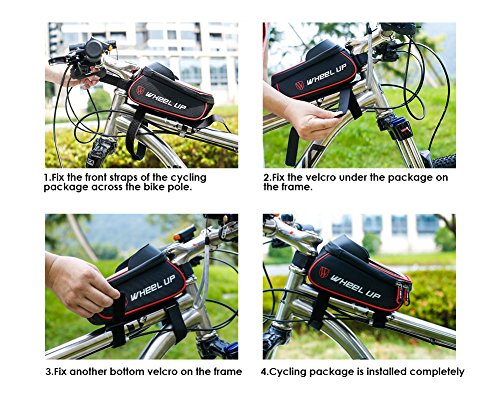 WHEEL UP

1.Fix the front straps of the cycling package across the bike pole.

WHEEL UP

2.Fix the velcro under the package on the frame.

WHEEL UP

3.Fix another bottom velcro on the frame

WHEEL UP

4.Cycling package is installed completely