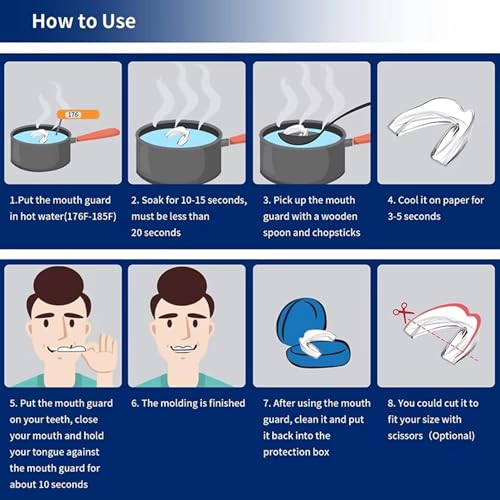 How to Use

176

1.Put the mouth guard in hot water(176F-185F)

2. Soak for 10-15 seconds, must be less than 20 seconds

3. Pick up the mouth guard with a wooden spoon and chopsticks

4. Cool it on paper for 3-5 seconds

5. Put the mouth guard on your teeth, close your mouth and hold your tongue against the mouth guard for about 10 seconds

6. The molding is finished

7. After using the mouth guard, clean it and put it back into the protection box

8. You could cut it to fit your size with scissors（Optional)