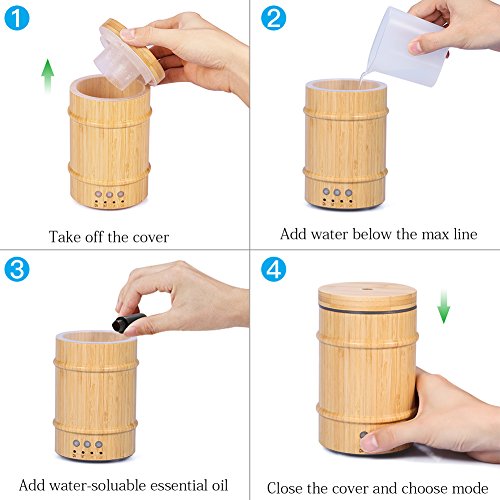 1

Take off the cover

2

Add water below the max line

3

Add water-soluable essential oil

4

Close the cover and choose mode