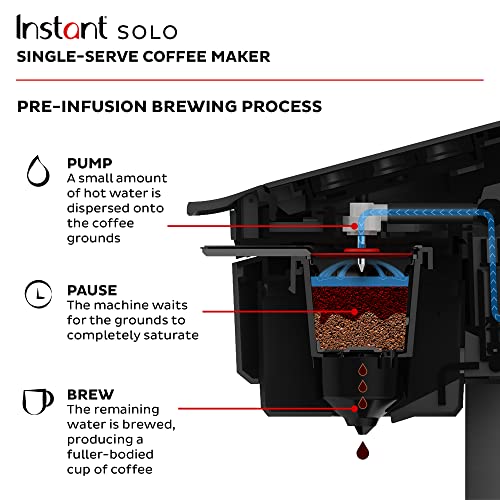 Instant SOLO
SINGLE-SERVE COFFEE MAKER

PRE-INFUSION BREWING PROCESS

PUMP
A small amount of hot water is dispersed onto the coffee grounds

PAUSE
The machine waits for the grounds to completely saturate

BREW
The remaining water is brewed, producing a fuller-bodied cup of coffee