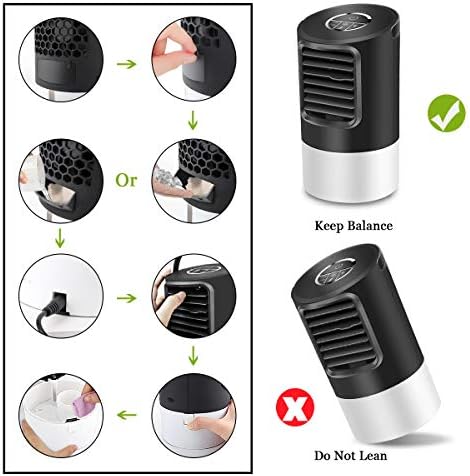 Or

Keep Balance

Do Not Lean