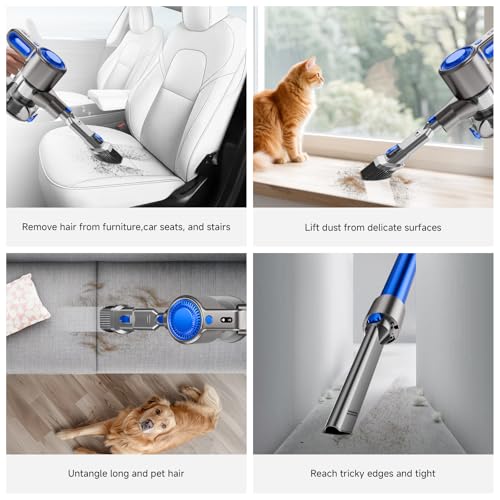 Remove hair from furniture,car seats, and stairs

Lift dust from delicate surfaces

Untangle long and pet hair

Reach tricky edges and tight