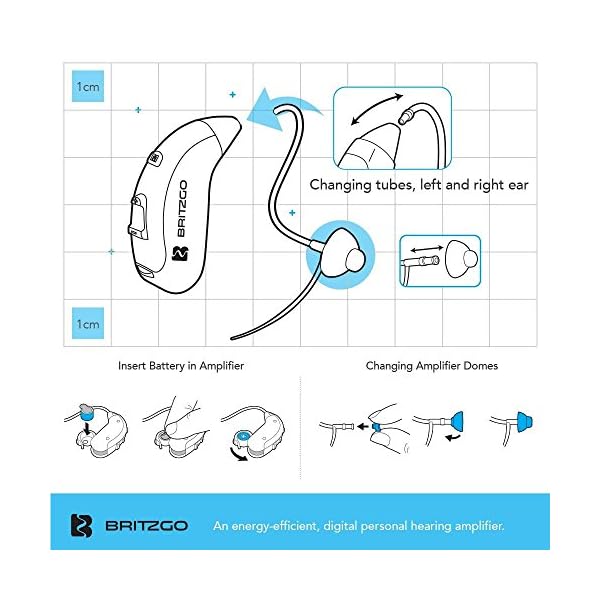 1cm

BRITZGO

Changing tubes, left and right ear

1cm

Insert Battery in Amplifier

Changing Amplifier Domes

BRITZGO

An energy-efficient, digital personal hearing amplifier.