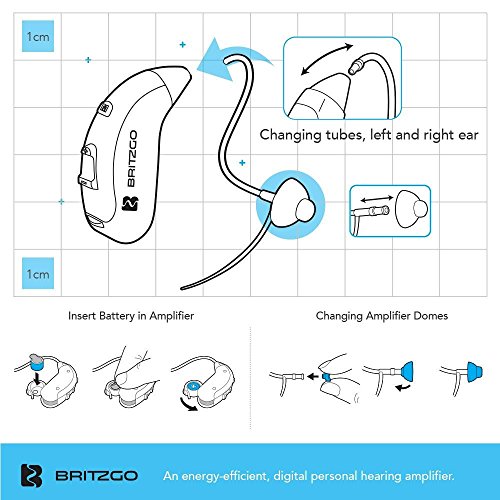 1cm

BRITZGO

Changing tubes, left and right ear

1cm

Insert Battery in Amplifier

Changing Amplifier Domes

BRITZGO An energy-efficient, digital personal hearing amplifier.