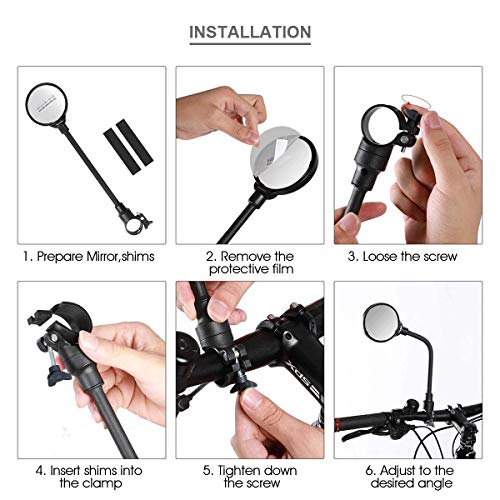 INSTALLATION

1. Prepare Mirror,shims

2. Remove the protective film

3. Loose the screw

4. Insert shims into the clamp

5. Tighten down the screw

6. Adjust to the desired angle