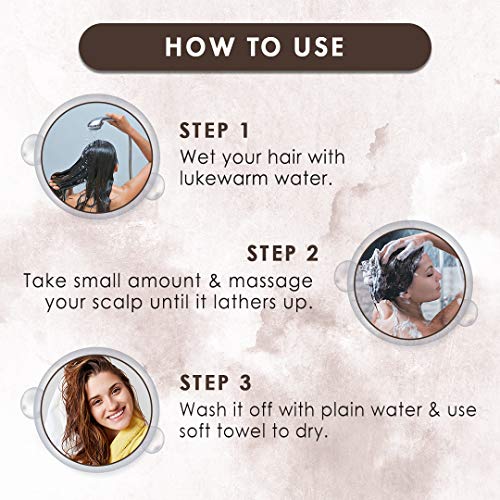 HOW TO USE

STEP 1
Wet your hair with lukewarm water.

STEP 2
Take small amount & massage your scalp until it lathers up.

STEP 3
Wash it off with plain water & use soft towel to dry.