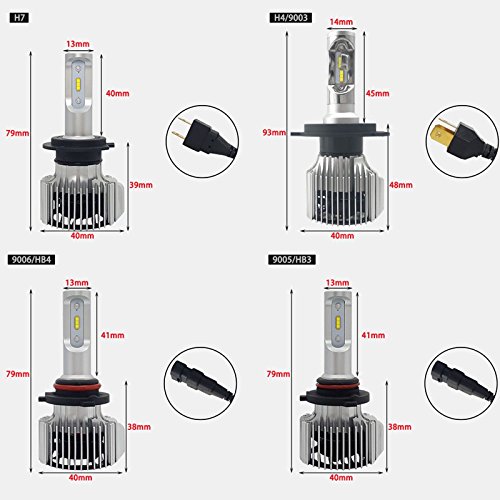 H7

13mm

40mm

79mm

39mm

40mm

H4/9003

14mm

45mm

93mm

48mm

40mm

9006/HB4

13mm

41mm

79mm

38mm

40mm

9005/HB3

13mm

41mm

79mm

38mm

40mm