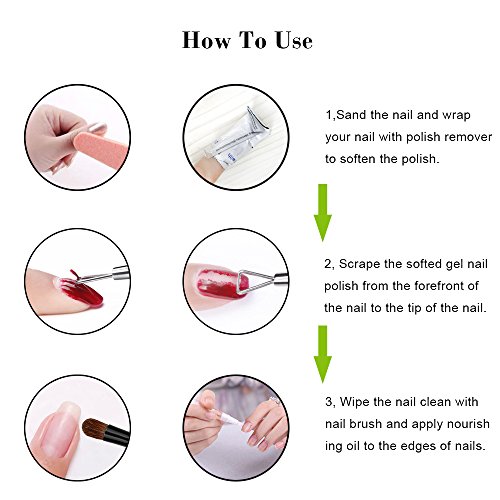 How To Use

1,Sand the nail and wrap your nail with polish remover to soften the polish.

2, Scrape the softed gel nail polish from the forefront of the nail to the tip of the nail.

3, Wipe the nail clean with nail brush and apply nourish ing oil to the edges of nails.