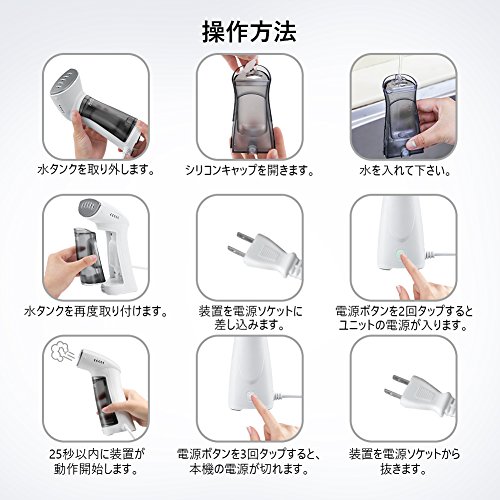 操作方法

水タンクを取り外します。

シリコンキャップを開きます。

水を入れて下さい。

水タンクを再度取り付けます。

装置を電源ソケットに差し込みます。

電源ボタンを2回タップするとユニットの電源が入ります。

25秒以内に装置が動作開始します。

電源ボタンを3回タップすると、本機の電源が切れます。

装置を電源ソケットから抜きます。