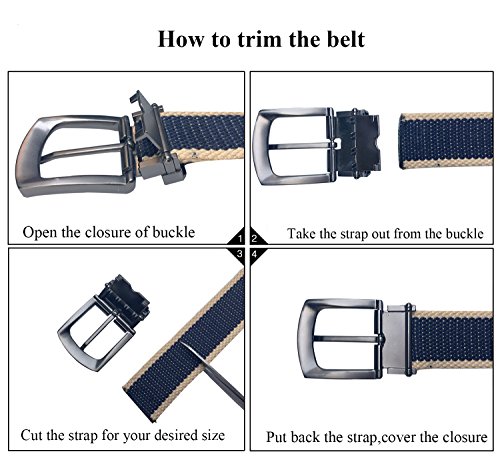 How to trim the belt

Open the closure of buckle

1

2

Take the strap out from the buckle

3

4

Cut the strap for your desired size

Put back the strap,cover the closure