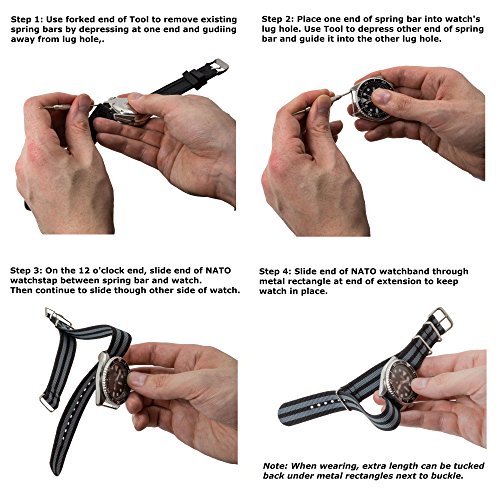 Step 1: Use forked end of Tool to remove existing spring bars by depressing at one end and gudiing away from lug hole,.

Step 2: Place one end of spring bar into watch's lug hole. Use Tool to depress other end of spring bar and guide it into the other lug hole.

Step 3: On the 12 o'clock end, slide end of NATO watchstap between spring bar and watch. Then continue to slide though other side of watch.

Step 4: Slide end of NATO watchband through metal rectangle at end of extension to keep watch in place.

Note: When wearing, extra length can be tucked back under metal rectangles next to buckle.