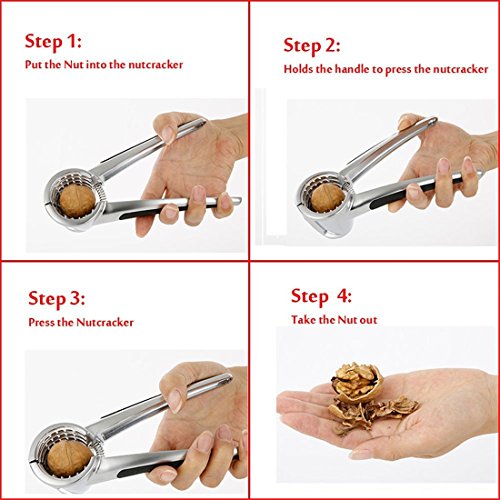 Step 1:
Put the Nut into the nutcracker

Step 2:
Holds the handle to press the nutcracker

Step 3:
Press the Nutcracker

Step 4:
Take the Nut out