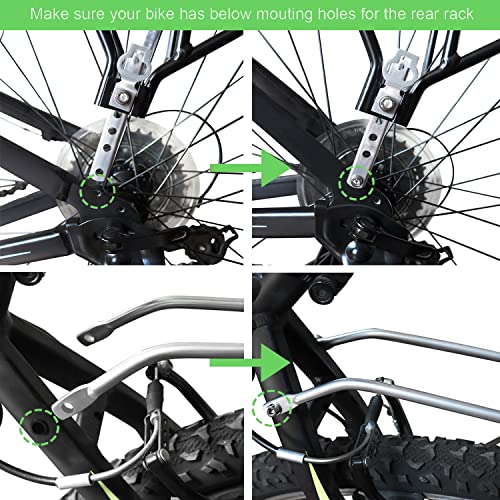 Make sure your bike has below mouting holes for the rear rack