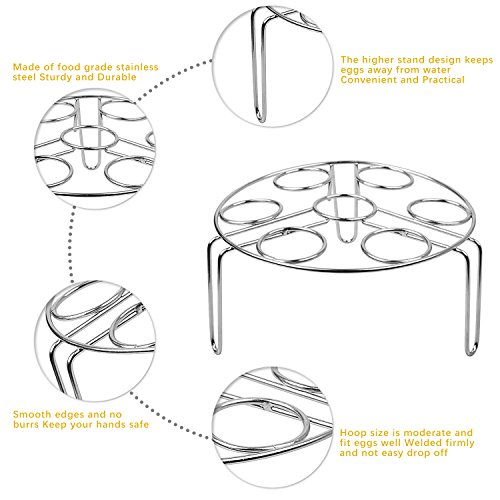 Made of food grade stainless steel Sturdy and Durable

The higher stand design keeps eggs away from water Convenient and Practical

Smooth edges and no burrs Keep your hands safe

Hoop size is moderate and fit eggs well Welded firmly and not easy drop off