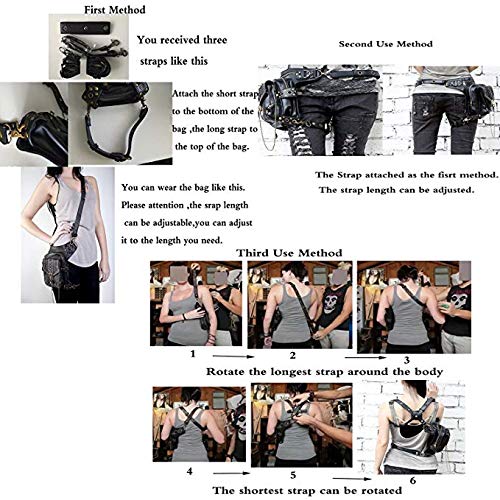 First Method

You received three straps like this

Attach the short strap to the bottom of the bag ,the long strap to the top of the bag.

You can wear the bag like this. Please attention ,the srap length can be adjustable,you can adjust it to the length you need.

Second Use Method

The Strap attached as the fisrt method. The strap length can be adjusted.

Third Use Method

1

2

3

Rotate the longest strap around the body

4

5

6

The shortest strap can be rotated