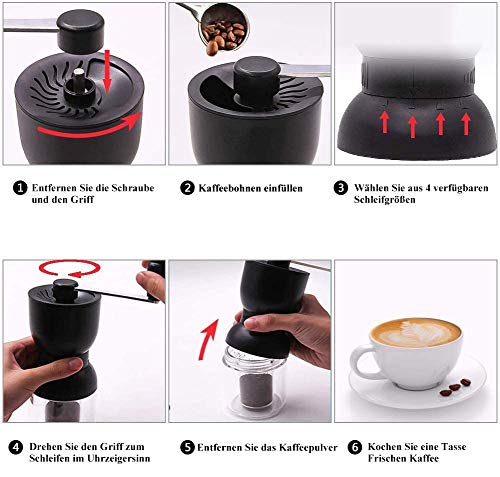 1 Entfernen Sie die Schraube und den Griff

2 Kaffeebohnen einfüllen

3 Wählen Sie aus 4 verfügbaren Schleifgrößen

4 Drehen Sie den Griff zum Schleifen im Uhrzeigersinn

5 Entfernen Sie das Kaffeepulver

6 Kochen Sie eine Tasse Frischen Kaffee