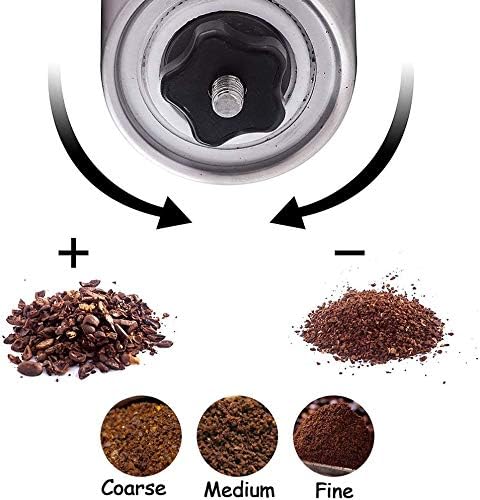 +

−

Coarse Medium Fine