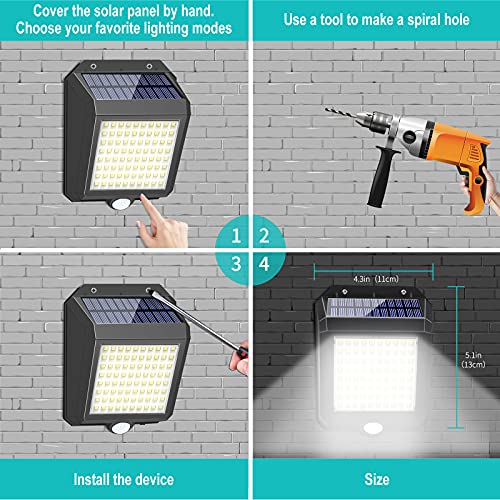 Cover the solar panel by hand. Choose your favorite lighting modes

Use a tool to make a spiral hole

1

2

3

4

4.3in (11cm)

5.1in (13cm)

Install the device

Size