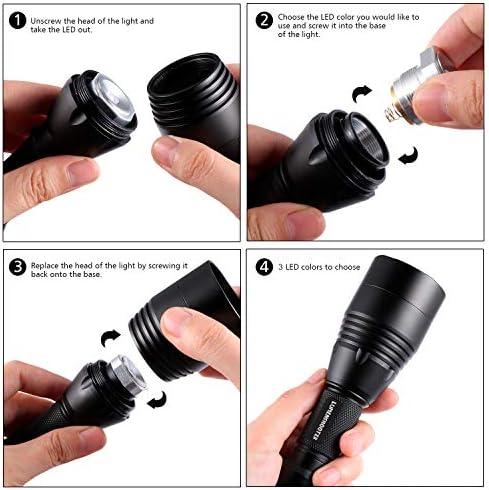 1 Unscrew the head of the light and take the LED out.

2 Choose the LED color you would like to use and screw it into the base of the light.

3 Replace the head of the light by screwing it back onto the base.

4 3 LED colors to choose

LUMENSHOOTER