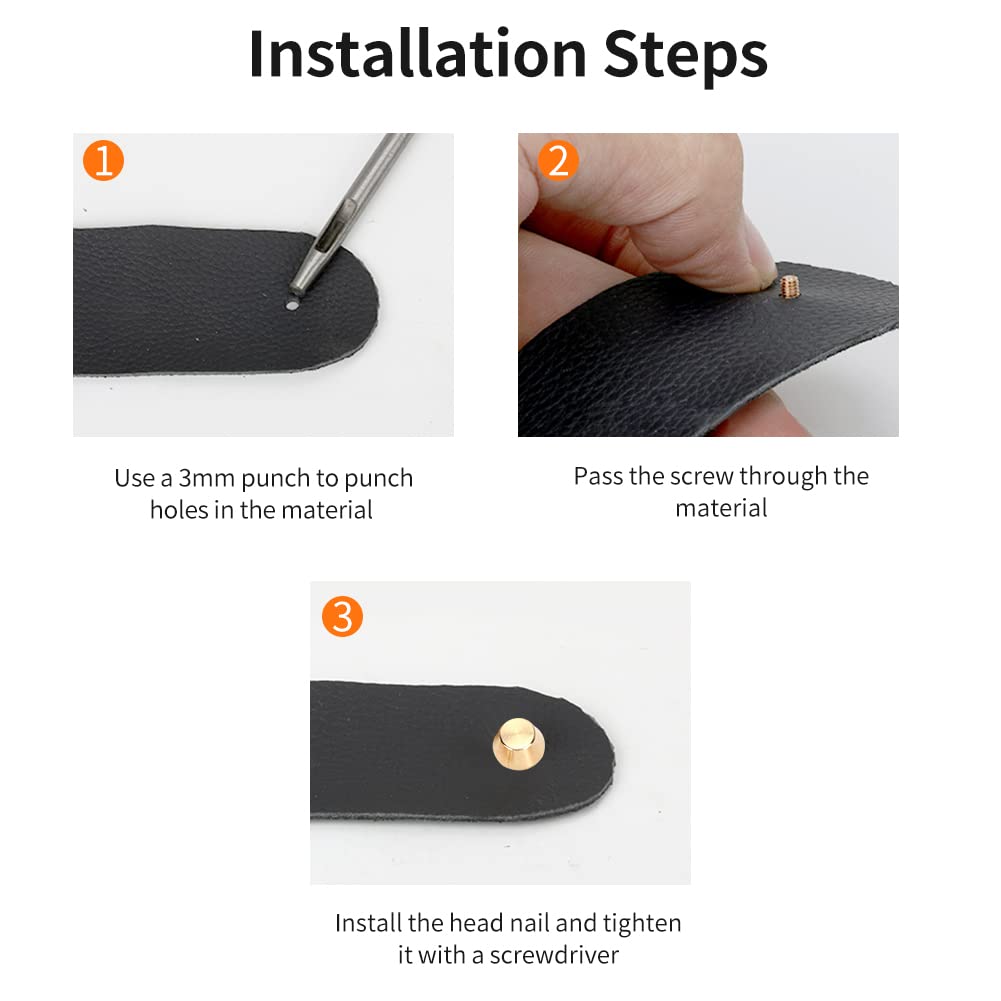 Installation Steps

1

Use a 3mm punch to punch holes in the material

2

Pass the screw through the material

3

Install the head nail and tighten it with a screwdriver