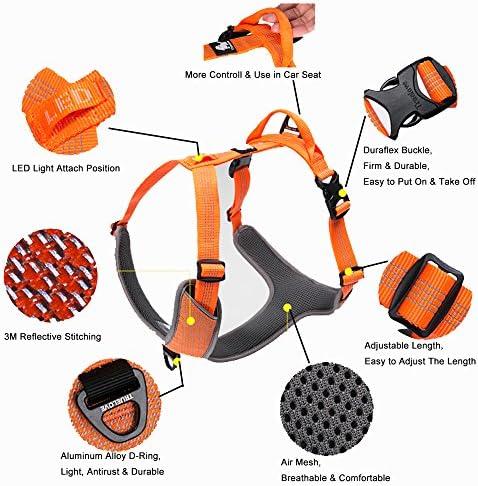 More Controll & Use in Car Seat

LED

LED Light Attach Position

Truelove

Duraflex Buckle, Firm & Durable, Easy to Put On & Take Off

3M Reflective Stitching

Adjustable Length, Easy to Adjust The Length

TRUELOVE

Aluminum Alloy D-Ring, Light, Antirust & Durable

Air Mesh, Breathable & Comfortable