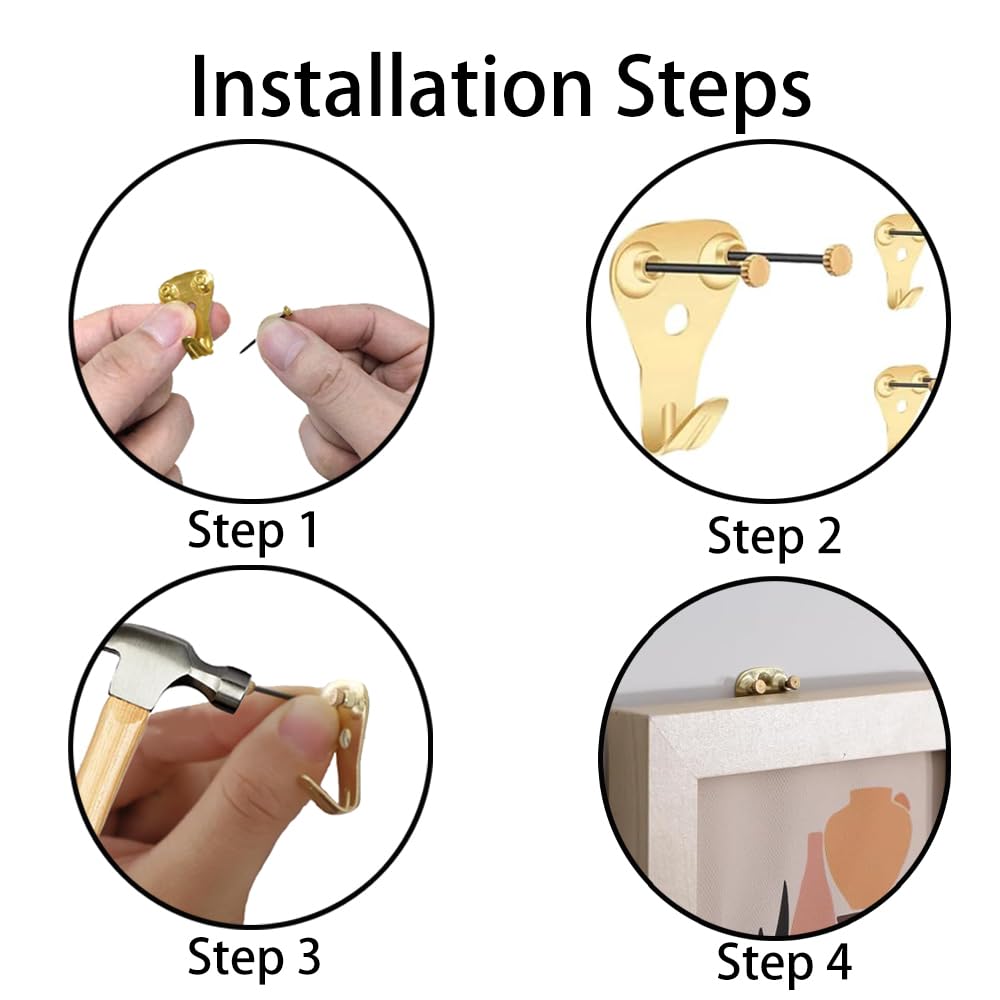 Installation Steps

Step 1

Step 2

Step 3

Step 4