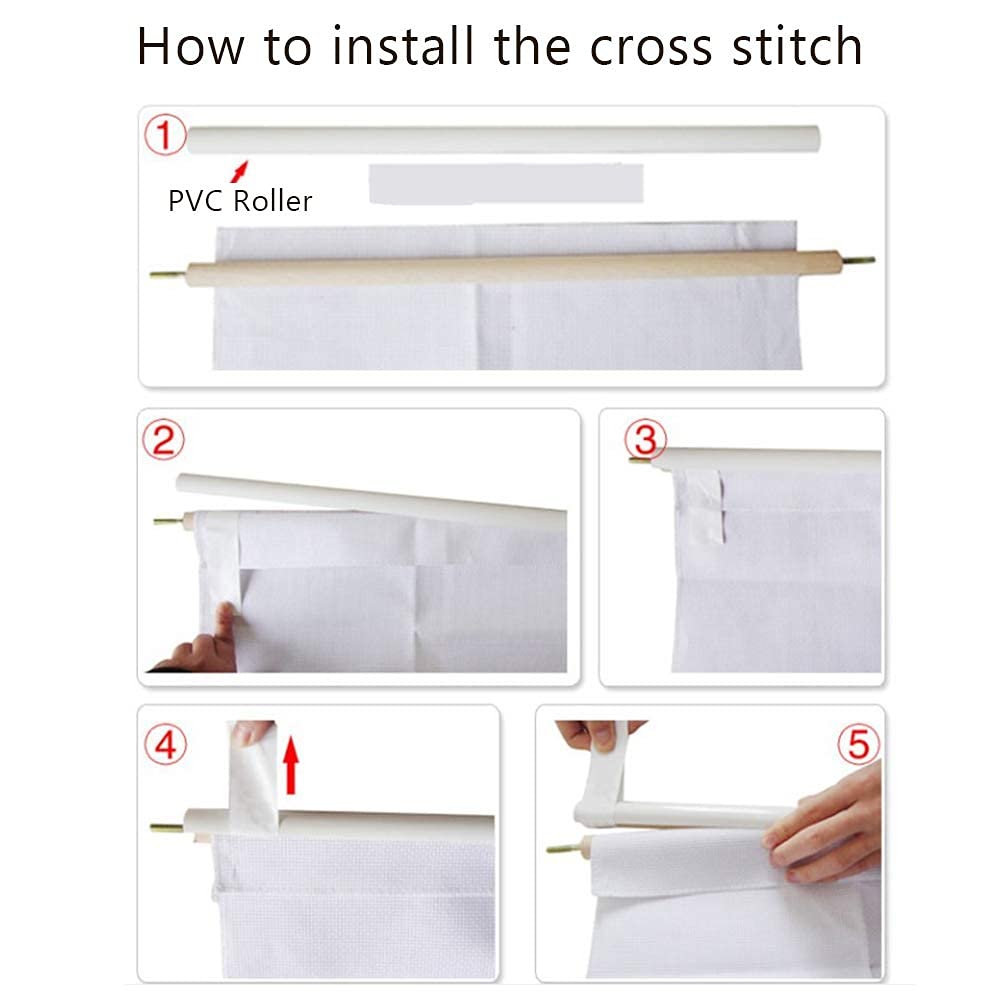 How to install the cross stitch

①

PVC Roller

②

③

④

⑤