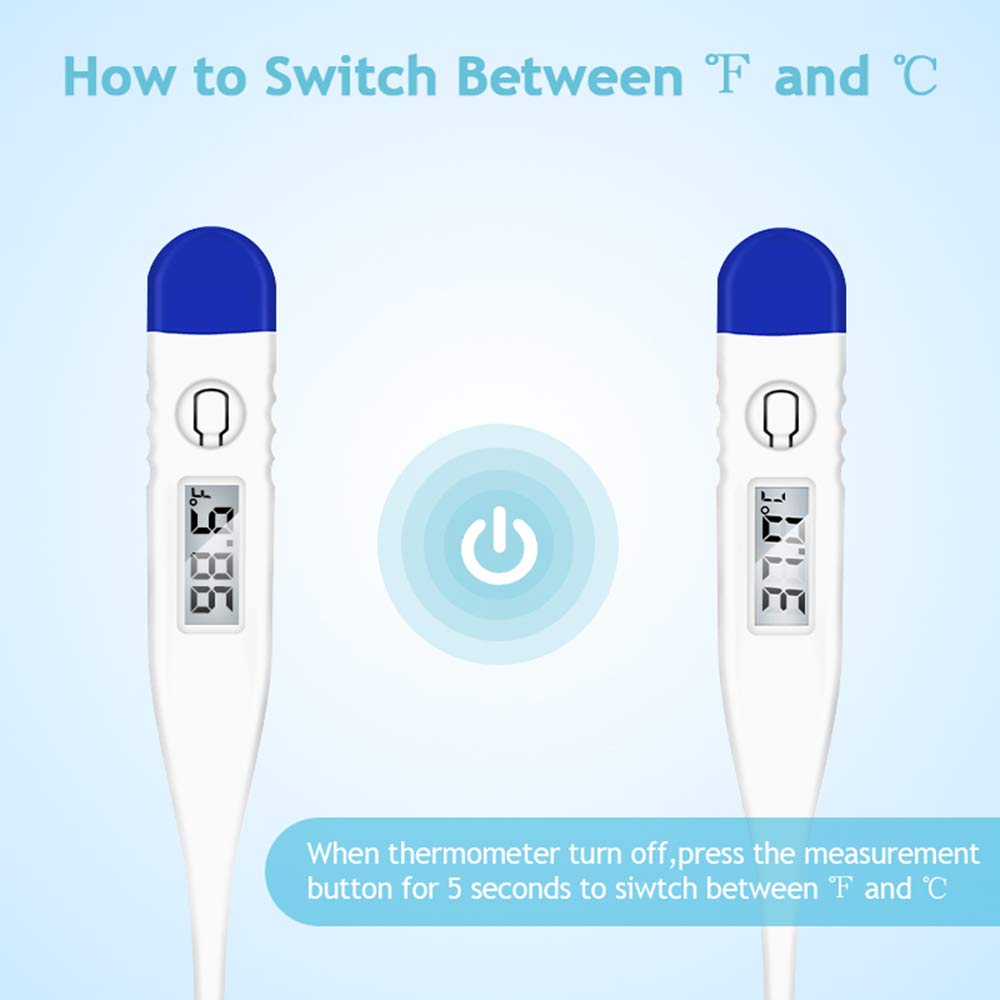 How to Switch Between ℉ and ℃

98.5 °F

37.0 °C

When thermometer turn off,press the measurement button for 5 seconds to siwtch between ℉ and ℃