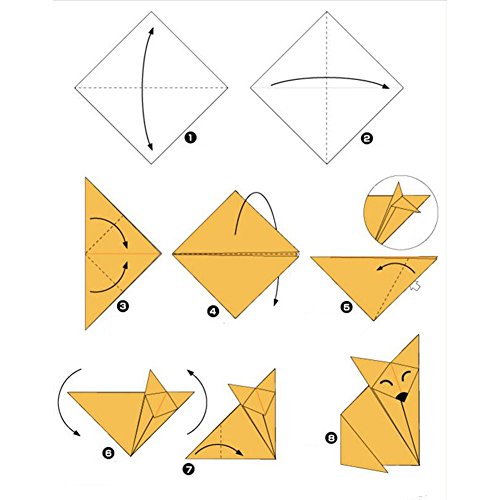 1
2
3
4
5
6
7
8