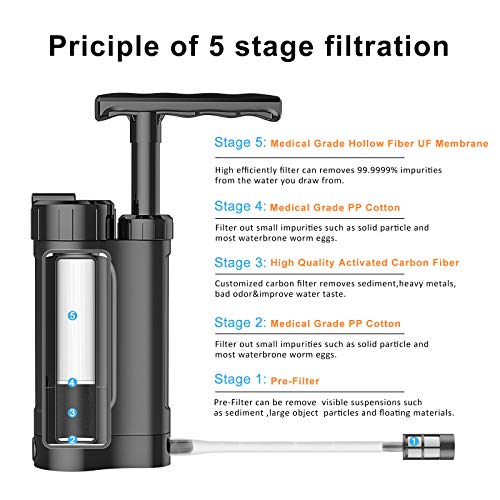 Priciple of 5 stage filtration

Stage 5: Medical Grade Hollow Fiber UF Membrane

High efficiently filter can removes 99.9999% impurities from the water you draw from.

Stage 4: Medical Grade PP Cotton

Filter out small impurities such as solid particle and most waterbrone worm eggs.

Stage 3: High Quality Activated Carbon Fiber

Customized carbon filter removes sediment,heavy metals, bad odor&improve water taste.

Stage 2: Medical Grade PP Cotton

Filter out small impurities such as solid particle and most waterbrone worm eggs.

Stage 1: Pre-Filter

Pre-Filter can be remove visible suspensions such as sediment ,large object particles and floating materials.

5
4
3
2
1