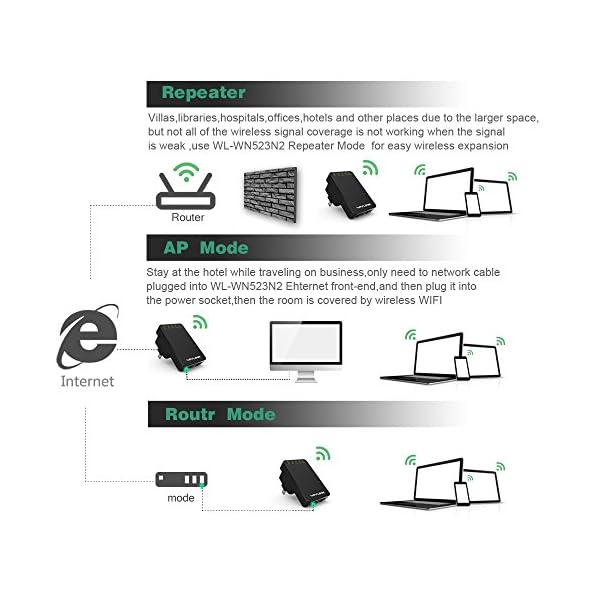 Repeater

Villas,libraries,hospitals,offices,hotels and other places due to the larger space, but not all of the wireless signal coverage is not working when the signal is weak ,use WL-WN523N2 Repeater Mode for easy wireless expansion

Router

AP Mode

Stay at the hotel while traveling on business,only need to network cable plugged into WL-WN523N2 Ehternet front-end,and then plug it into the power socket,then the room is covered by wireless WIFI

Internet

Routr Mode

mode