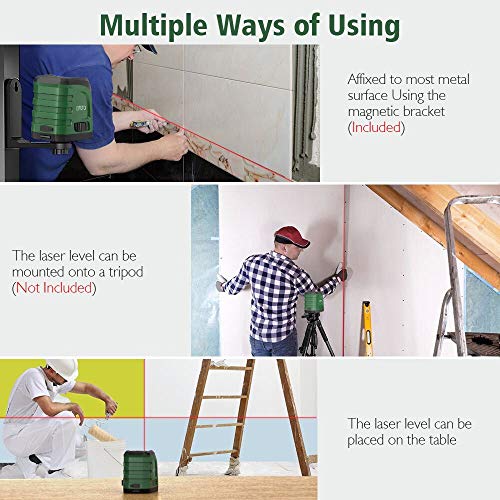 Multiple Ways of Using

Affixed to most metal surface Using the magnetic bracket (Included)

The laser level can be mounted onto a tripod (Not Included)

The laser level can be placed on the table